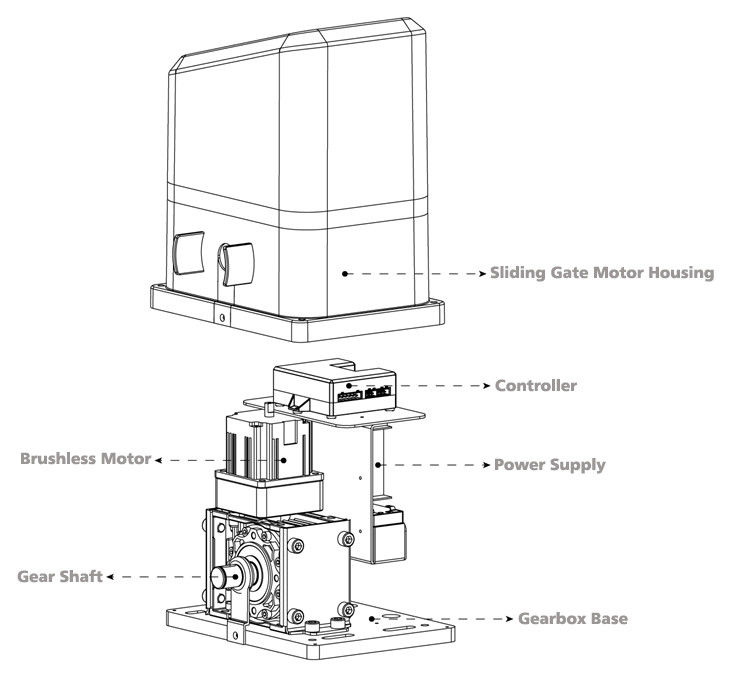 Sliding Gate Motor Housing

Controller

Brushless Motor

Power Supply

Gear Shaft

Gearbox Base